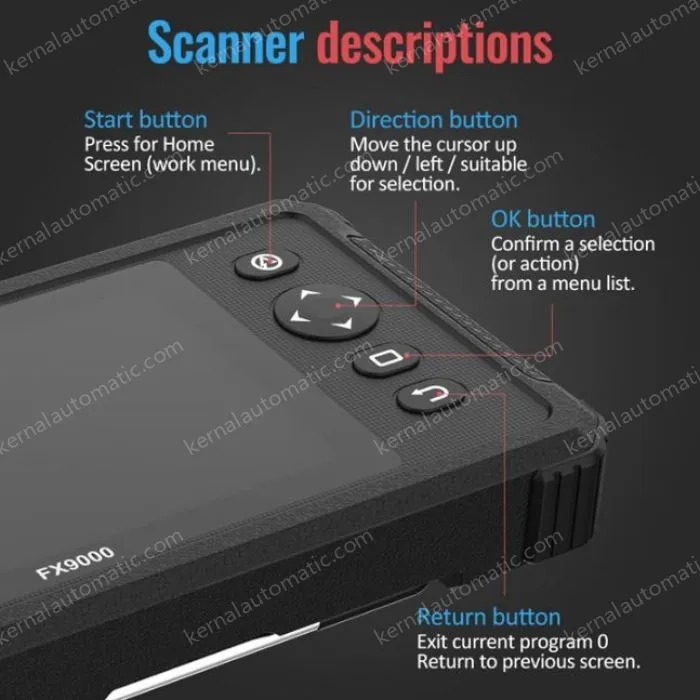 Scanner descriptions

Start button
Press for Home Screen (work menu).

Direction button
Move the cursor up down / left / suitable for selection.

OK button
Confirm a selection (or action) from a menu list.

FX9000

Return button
Exit current program 0
Return to previous screen.

kernalautomatic.com